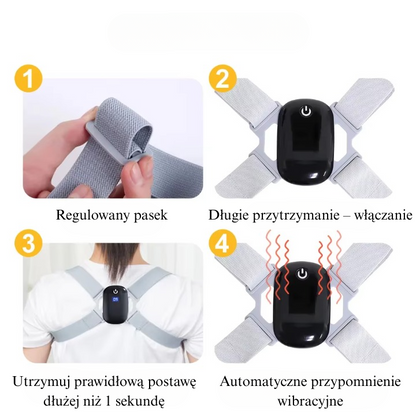 1

Regulowany pasek

2

Długie przytrzymanie – włączanie

3

Utrzymuj prawidłową postawę dłużej niż 1 sekundę

4

Automatyczne przypomnienie wibracyjne